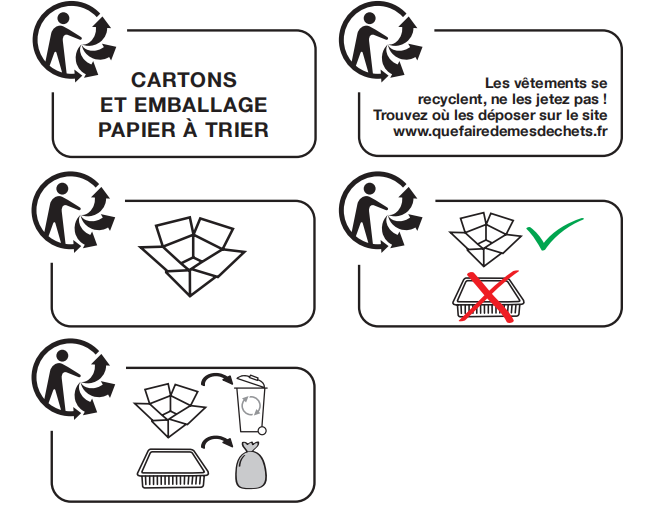 CARTONS
ET EMBALLAGE
PAPIER À TRIER

Les vêtements se recyclent, ne les jetez pas ! Trouvez où les déposer sur le site www.quefairedemesdechets.fr